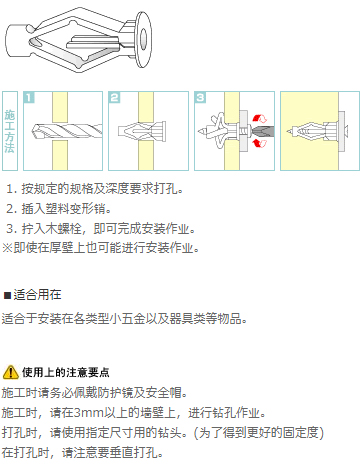 施工方法

1

2

3

1. 按规定的规格及深度要求打孔。
2. 插入塑料变形销。
3. 拧入木螺栓，即可完成安装作业。
※即使在厚壁上也可能进行安装作业。

■适合用在

适合于安装在各类型小五金以及器具类等物品。

使用上的注意要点

施工时请务必佩戴防护镜及安全帽。
施工时，请在3mm以上的墙壁上，进行钻孔作业。
打孔时，请使用指定尺寸用的钻头。(为了得到更好的固定度)
在打孔时，请注意要垂直打孔。